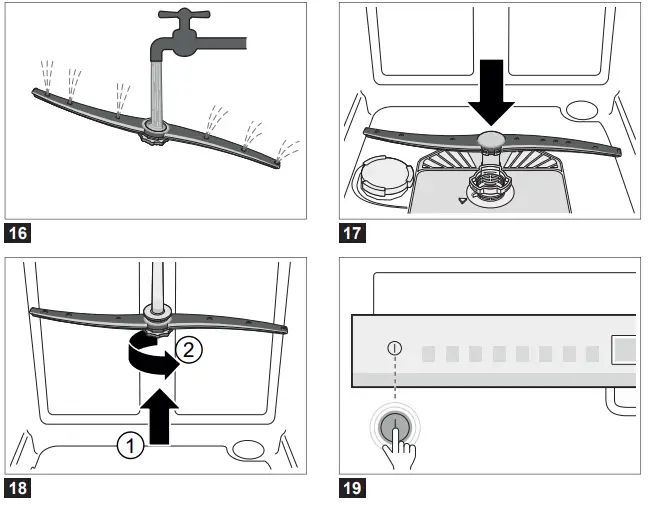 16

17

②

①

18

19