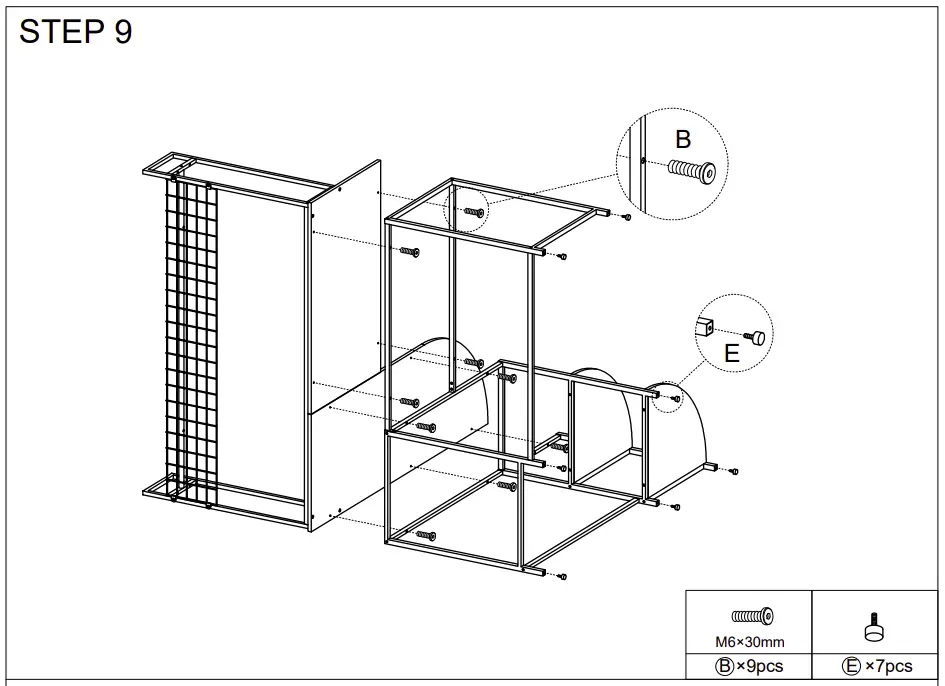 STEP 9

B

E

| M6×30mm | |
|---|---|
| Ⓑ×9pcs | Ⓔ×7pcs |