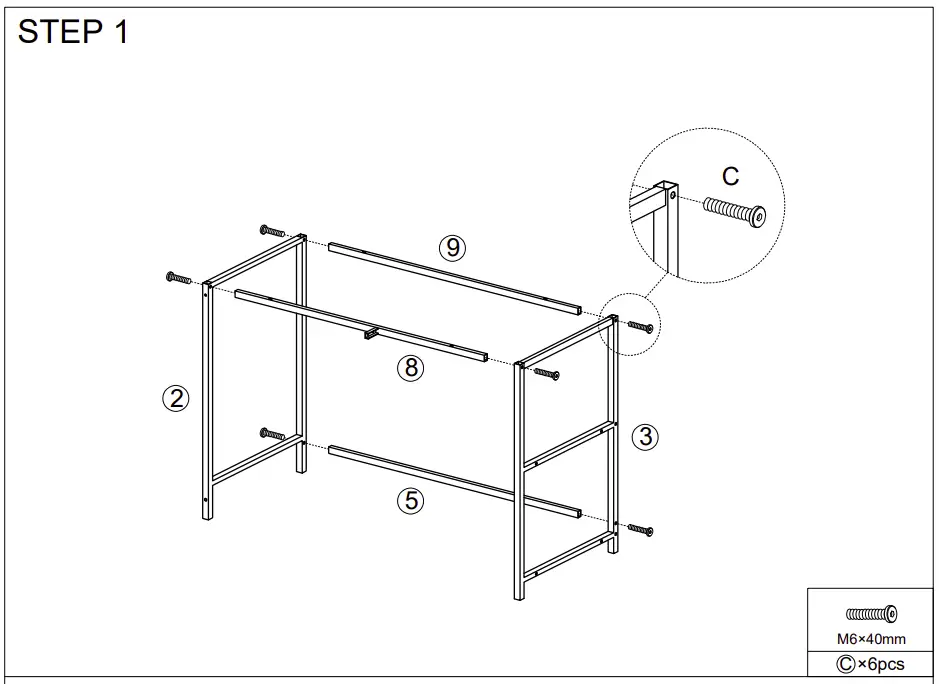 STEP 1

C

9

8

2

3

5

M6×40mm

Ⓒ×6pcs