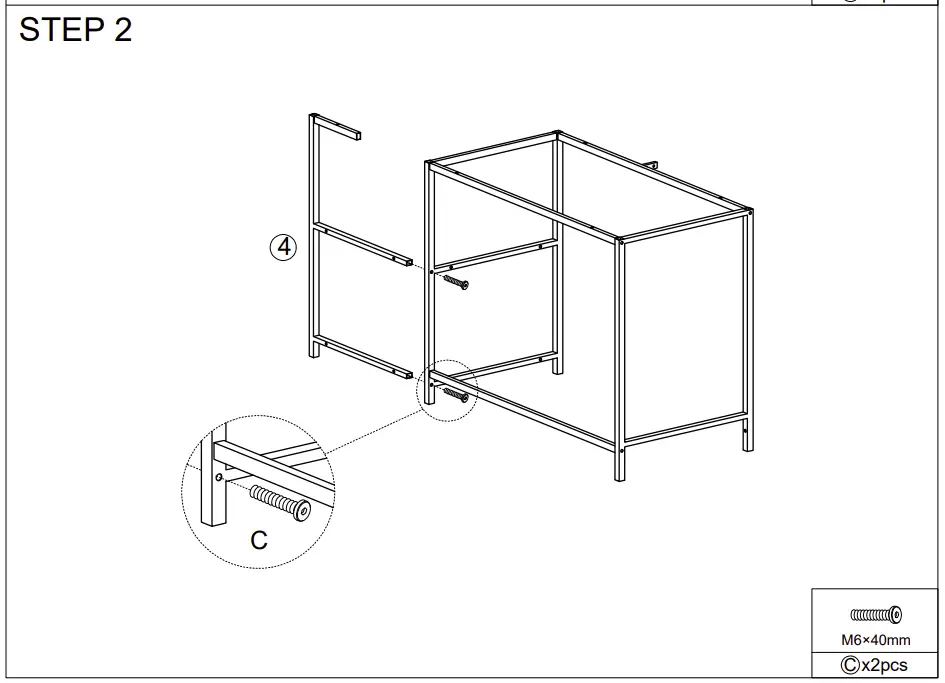 STEP 2

④

C

M6×40mm
Ⓒx2pcs