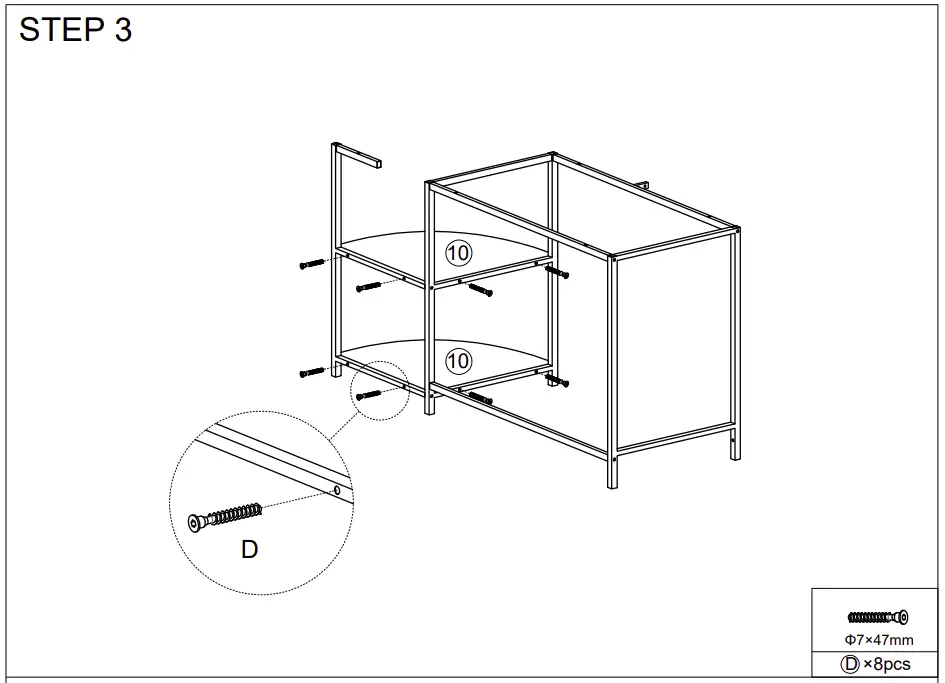 STEP 3

10

10

D

Φ7×47mm

D ×8pcs