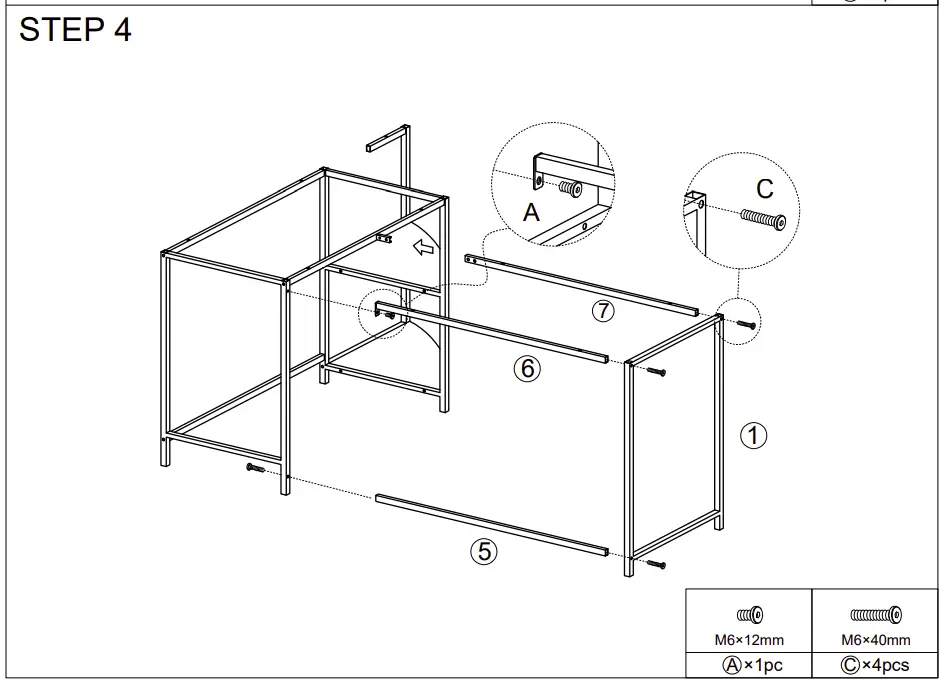 STEP 4

A

C

⑦

⑥

①

⑤

| M6×12mm | M6×40mm |
|---|---|
| Ⓐ×1pc | Ⓒ×4pcs |