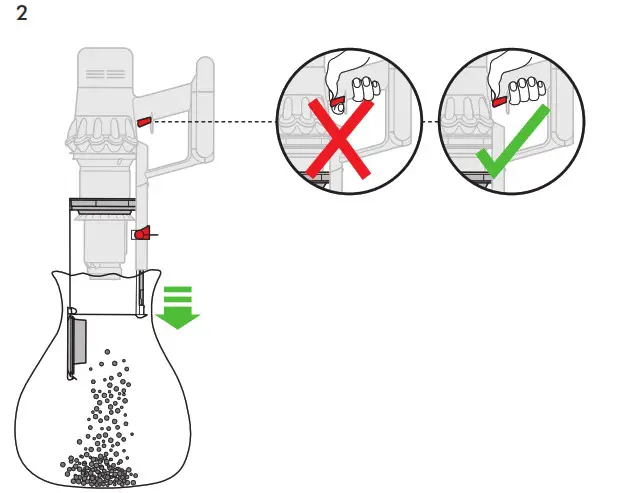 2