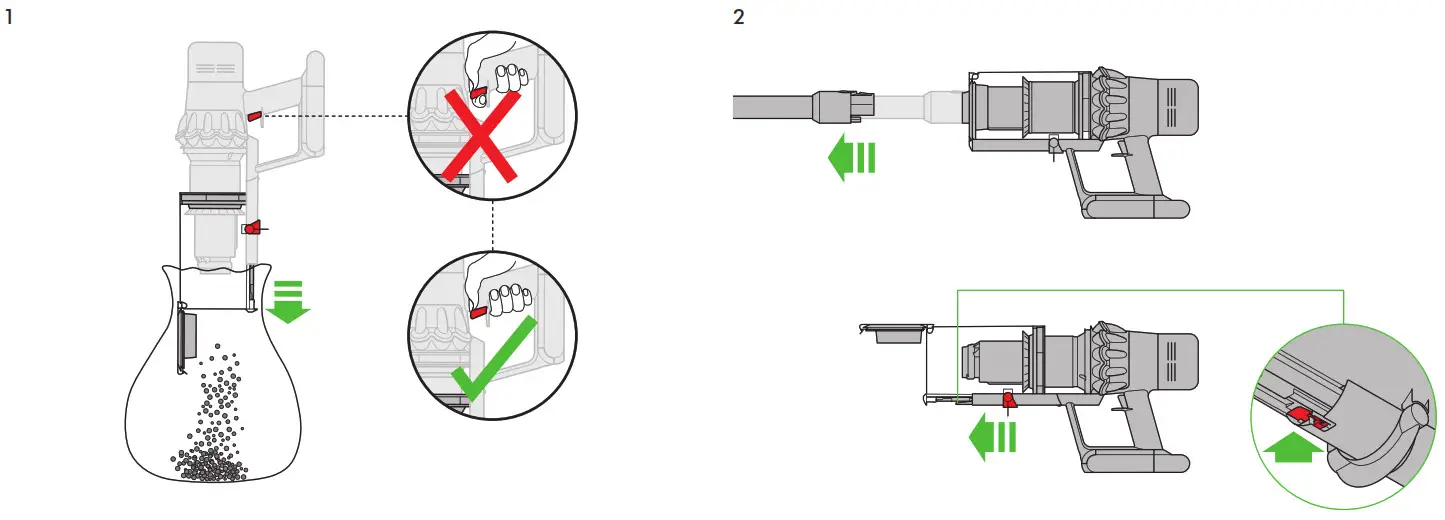 1

2