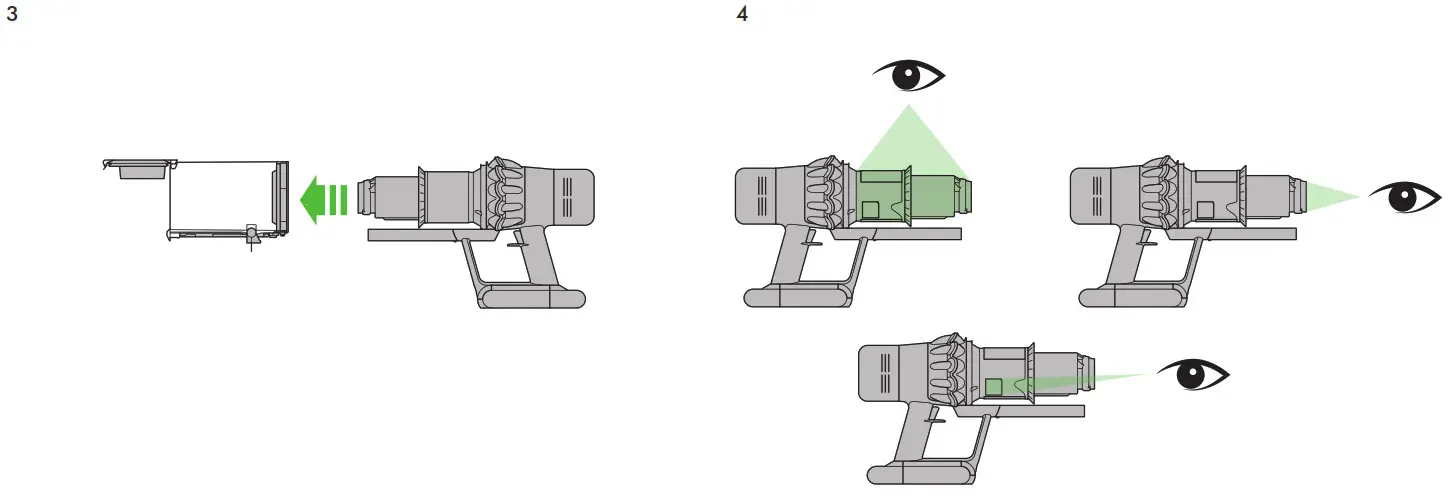 3

4