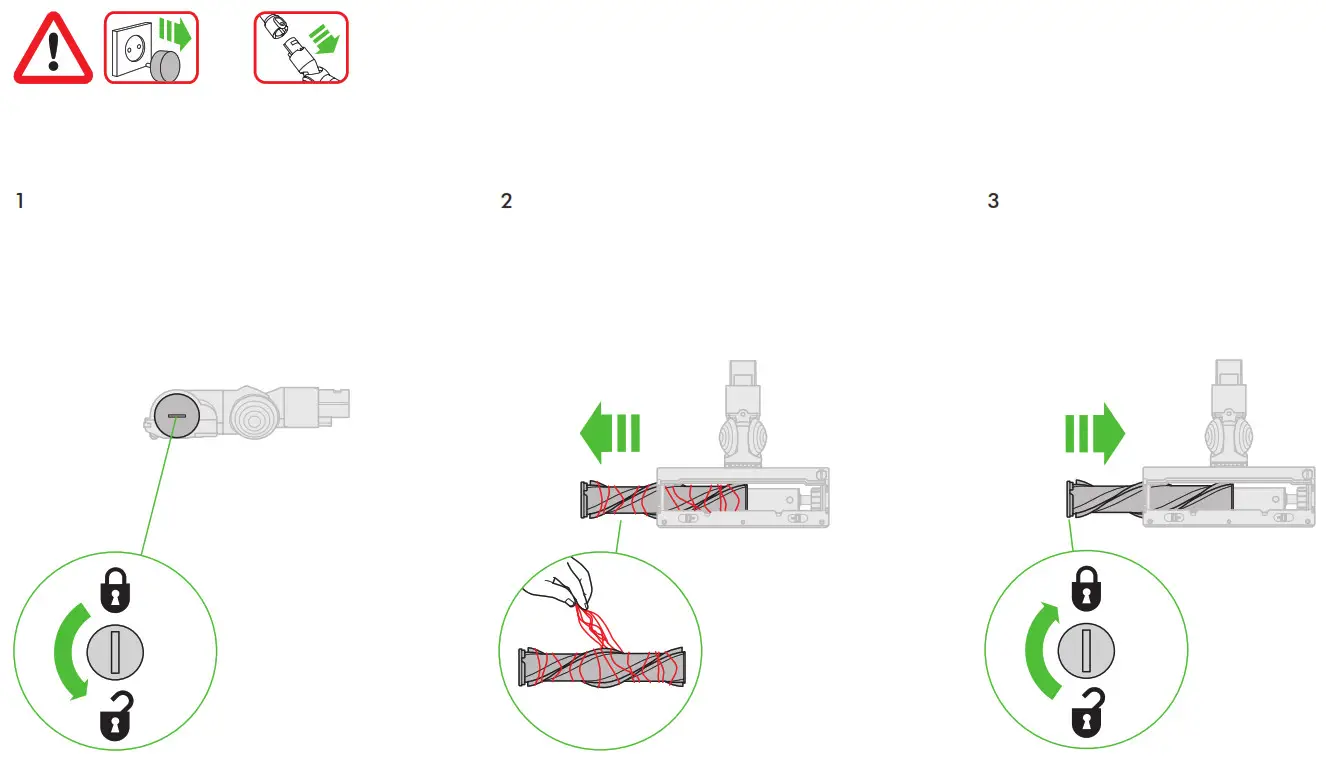 1

2

3