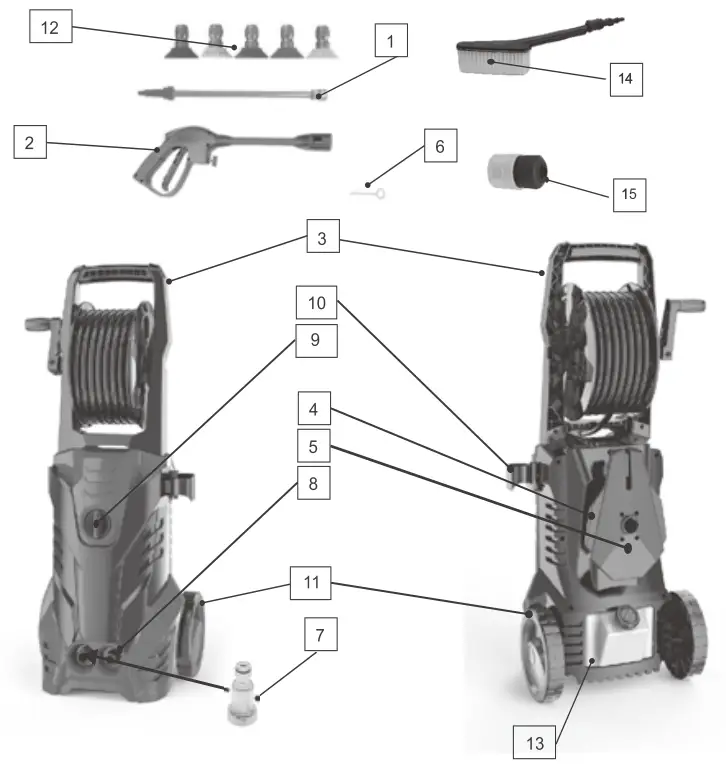 12
1
14
2
6
15
3
10
9
4
5
8
11
7
13