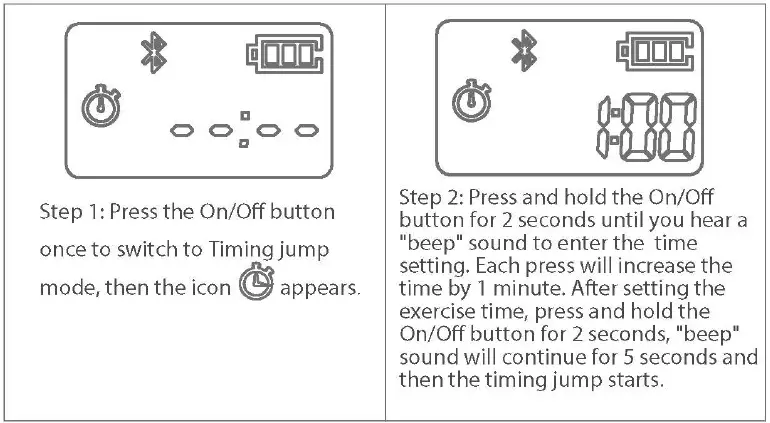 Step 1: Press the On/Off button once to switch to Timing jump mode, then the icon appears.

1:00

Step 2: Press and hold the On/Off button for 2 seconds until you hear a "beep" sound to enter the time setting. Each press will increase the time by 1 minute. After setting the exercise time, press and hold the On/Off button for 2 seconds, "beep" sound will continue for 5 seconds and then the timing jump starts.