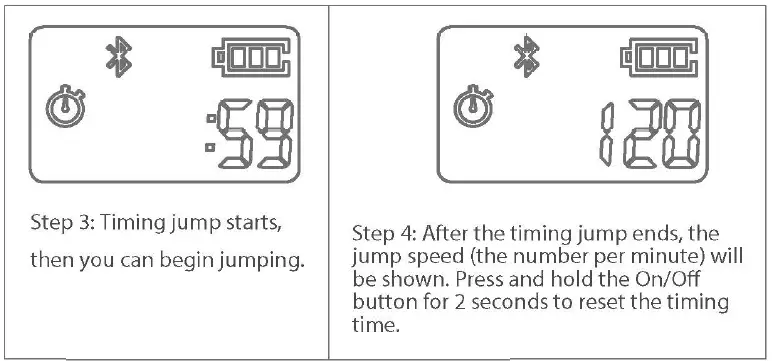 :59

Step 3: Timing jump starts, then you can begin jumping.

120

Step 4: After the timing jump ends, the jump speed (the number per minute) will be shown. Press and hold the On/Off button for 2 seconds to reset the timing time.