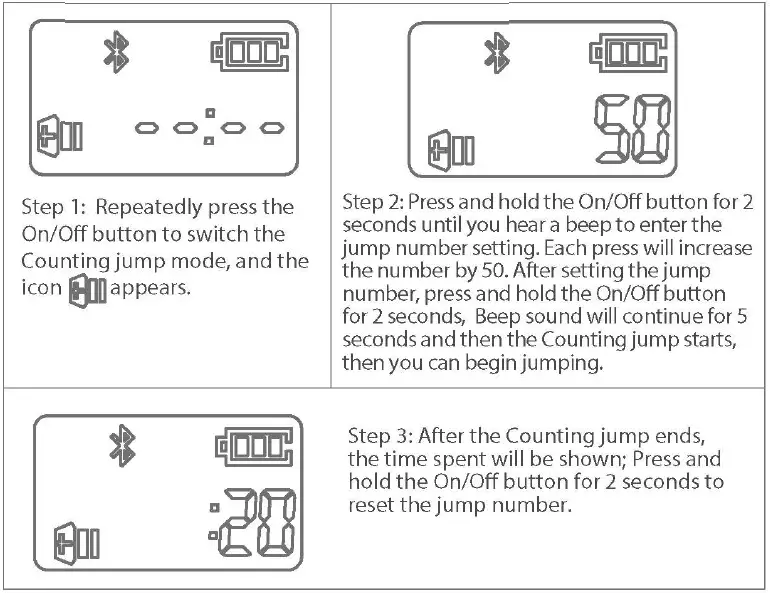 Step 1: Repeatedly press the On/Off button to switch the Counting jump mode, and the icon appears.

50

Step 2: Press and hold the On/Off button for 2 seconds until you hear a beep to enter the jump number setting. Each press will increase the number by 50. After setting the jump number, press and hold the On/Off button for 2 seconds, Beep sound will continue for 5 seconds and then the Counting jump starts, then you can begin jumping.

:20

Step 3: After the Counting jump ends, the time spent will be shown; Press and hold the On/Off button for 2 seconds to reset the jump number.