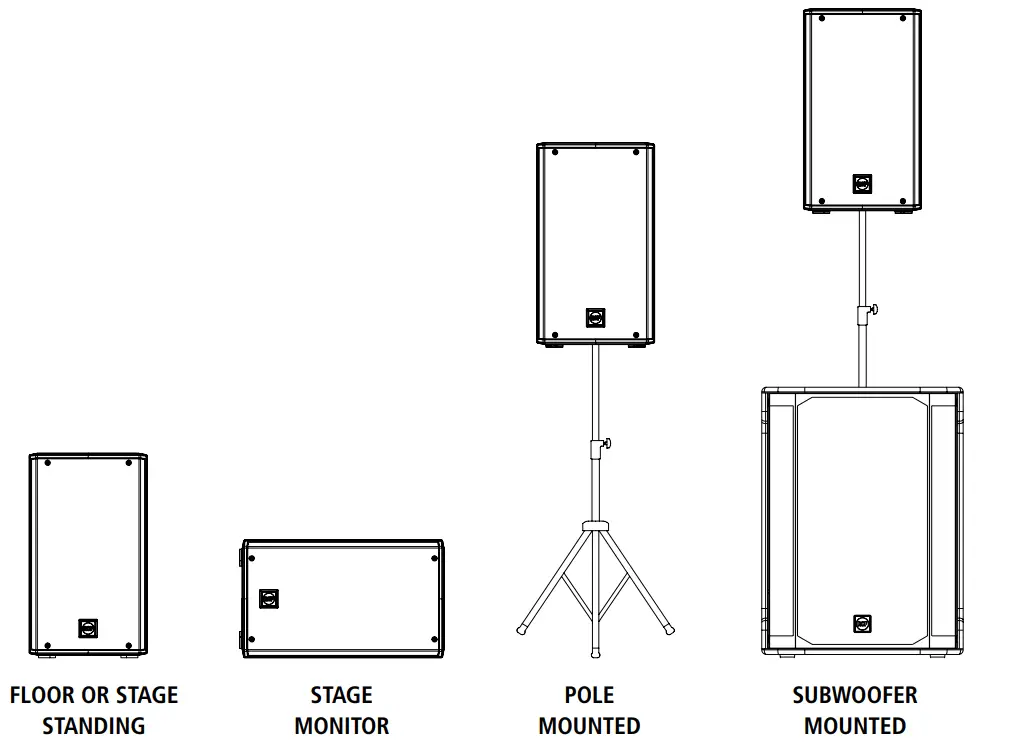 FLOOR OR STAGE STANDING

STAGE MONITOR

POLE MOUNTED

SUBWOOFER MOUNTED