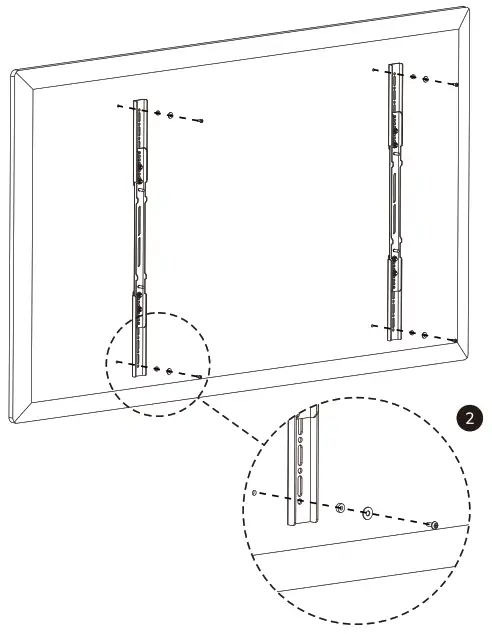 2