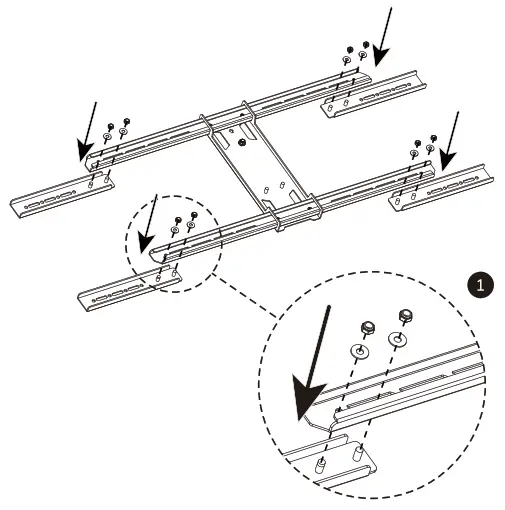 1