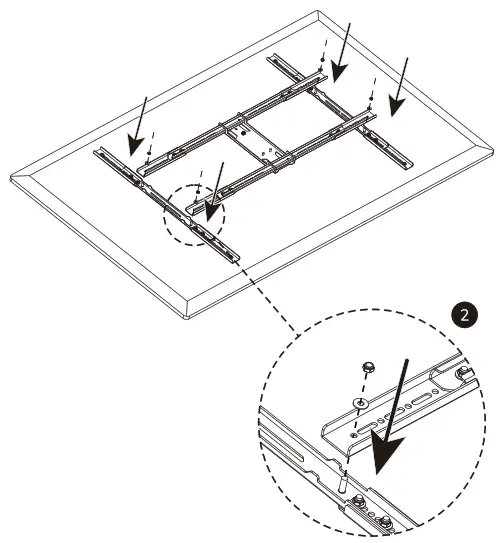 2