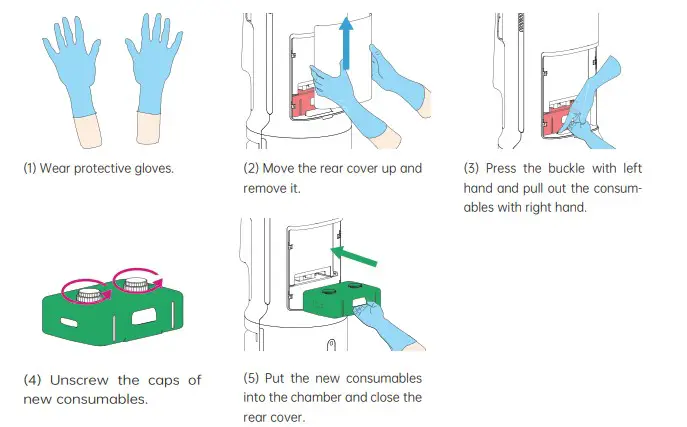 (1) Wear protective gloves.

(2) Move the rear cover up and remove it.

(3) Press the buckle with left hand and pull out the consumables with right hand.

(4) Unscrew the caps of new consumables.

(5) Put the new consumables into the chamber and close the rear cover.