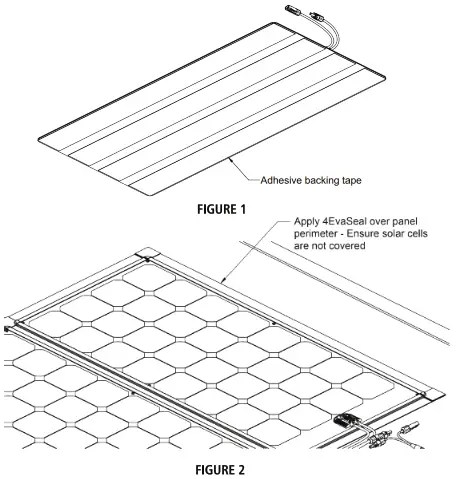 Adhesive backing tape

FIGURE 1

Apply 4EvaSeal over panel perimeter - Ensure solar cells are not covered

FIGURE 2