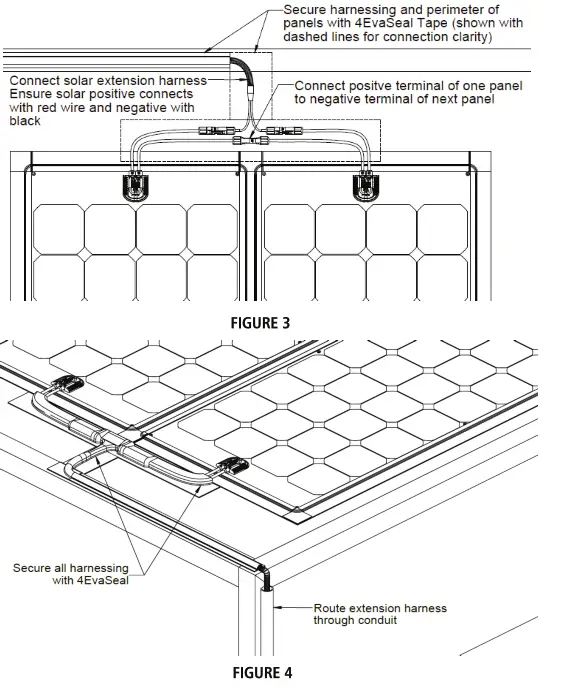 Secure harnessing and perimeter of panels with 4EvaSeal Tape (shown with dashed lines for connection clarity)

Connect solar extension harness
Ensure solar positive connects with red wire and negative with black

Connect positve terminal of one panel to negative terminal of next panel

FIGURE 3

Secure all harnessing with 4EvaSeal

Route extension harness through conduit

FIGURE 4