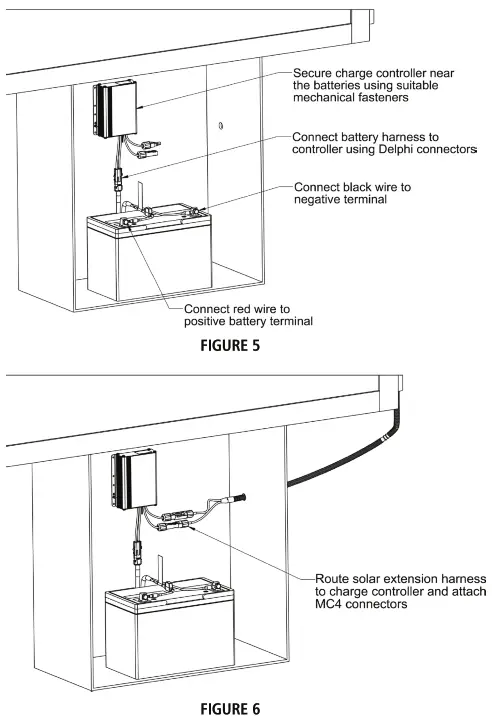 Secure charge controller near the batteries using suitable mechanical fasteners

Connect battery harness to controller using Delphi connectors

Connect black wire to negative terminal

Connect red wire to positive battery terminal

FIGURE 5

Route solar extension harness to charge controller and attach MC4 connectors

FIGURE 6