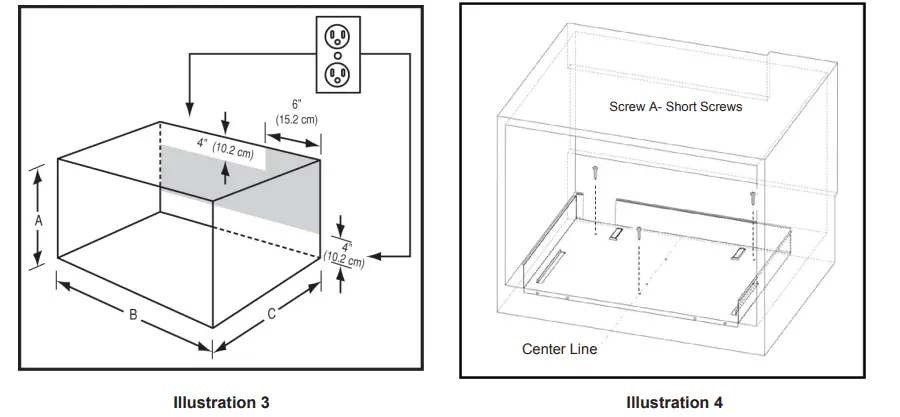 6"
(15.2 cm)

4" (10.2 cm)

A

4"
(10.2 cm)

B

C

Illustration 3

Screw A- Short Screws

Center Line

Illustration 4