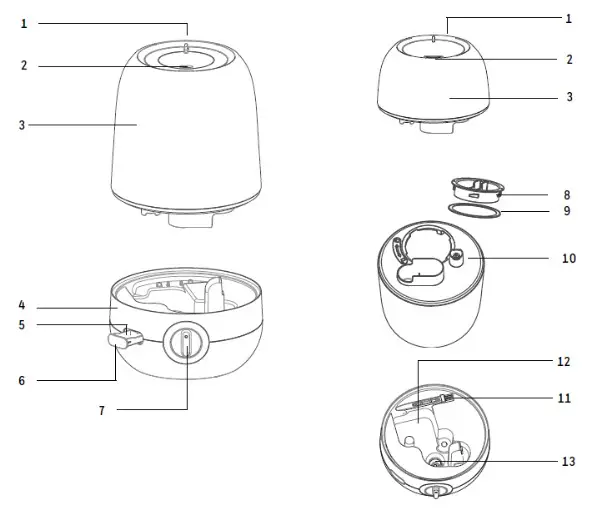 1
2
3
4
5
6
7
1
2
3
8
9
10
12
11
13