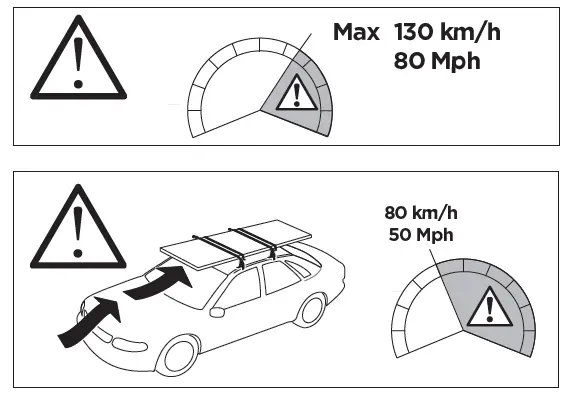 Max 130 km/h
80 Mph

80 km/h
50 Mph