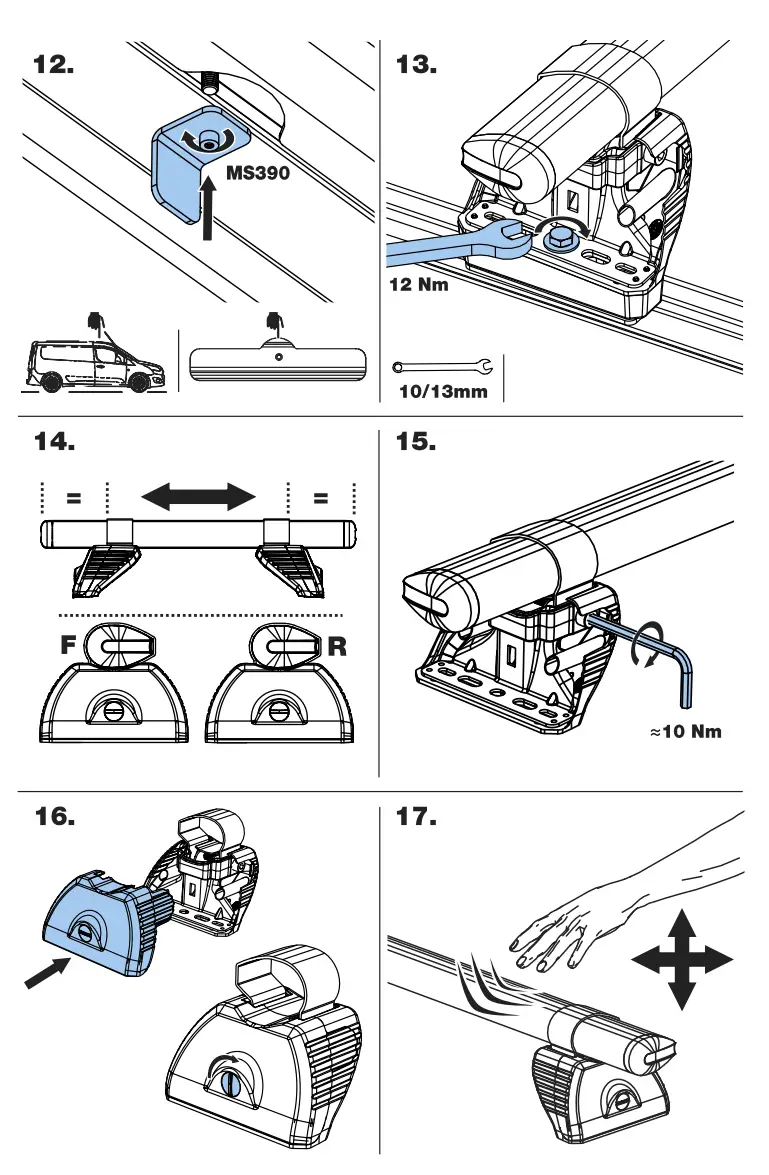 12.

MS390

13.

12 Nm

10/13mm

14.

=

=

F

R

15.

≈10 Nm

16.

17.