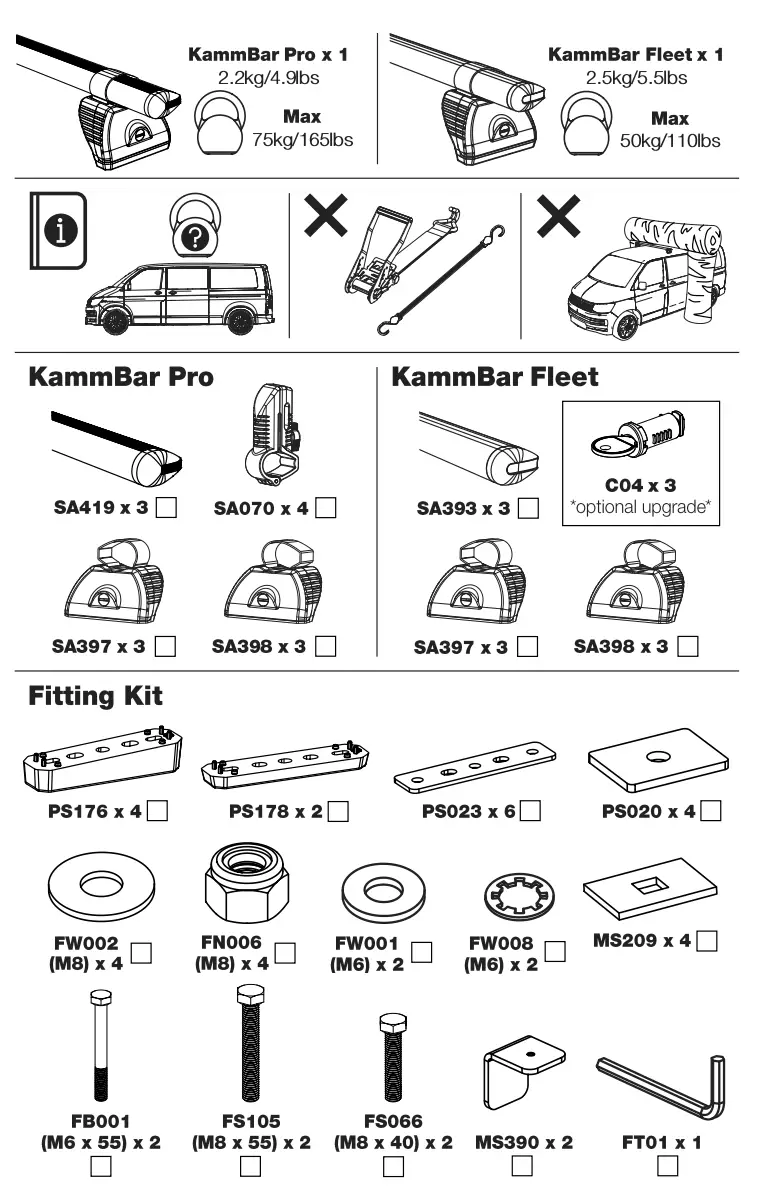 KammBar Pro x 1
2.2kg/4.9lbs
Max
75kg/165lbs

KammBar Fleet x 1
2.5kg/5.5lbs
Max
50kg/110lbs

KammBar Pro

SA419 x 3
SA070 x 4
SA397 x 3
SA398 x 3

KammBar Fleet

SA393 x 3
C04 x 3
*optional upgrade*
SA397 x 3
SA398 x 3

Fitting Kit

PS176 x 4
PS178 x 2
PS023 x 6
PS020 x 4

FW002 (M8) x 4
FN006 (M8) x 4
FW001 (M6) x 2
FW008 (M6) x 2
MS209 x 4

FB001 (M6 x 55) x 2
FS105 (M8 x 55) x 2
FS066 (M8 x 40) x 2
MS390 x 2
FT01 x 1