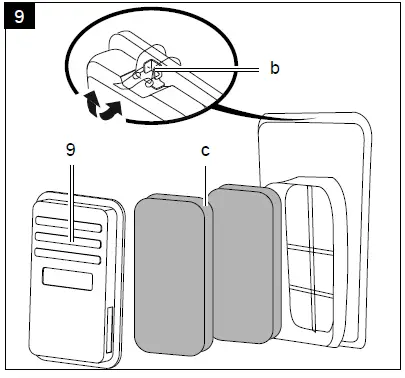 9

b

9

c