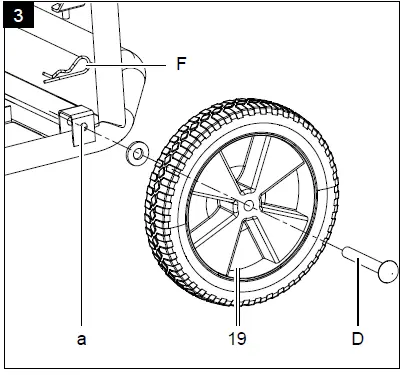 3

F

a

19

D