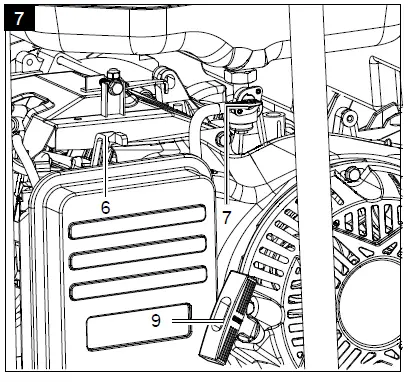 7

6

7

9