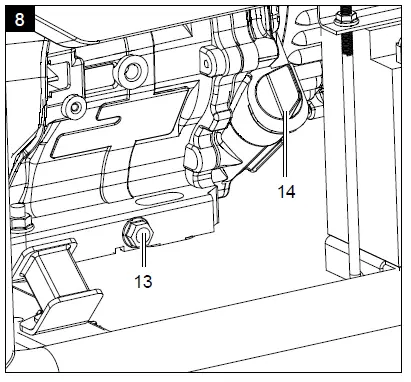 8

14

13