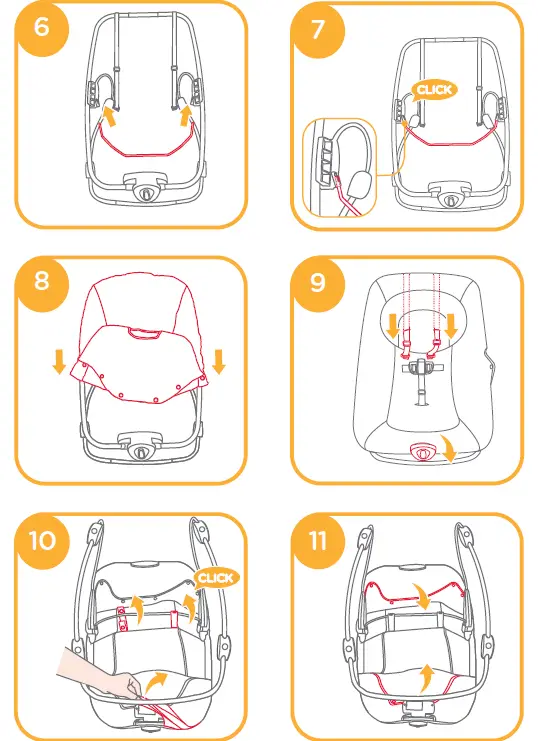 6

7

CLICK

8

9

10

CLICK

11