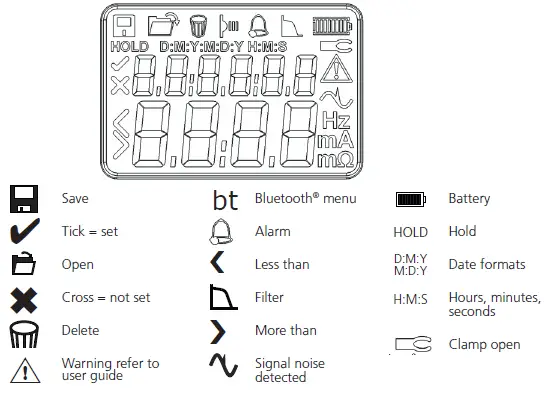 HOLD D:M:Y:M:D:Y H:M:S

Hz
mA
mΩ

Save
Tick = set
Open
Cross = not set
Delete
Warning refer to user guide

bt Bluetooth® menu
Alarm
Less than
Filter
More than
Signal noise detected

Battery
HOLD Hold
D:M:Y
M:D:Y Date formats
H:M:S Hours, minutes, seconds
Clamp open