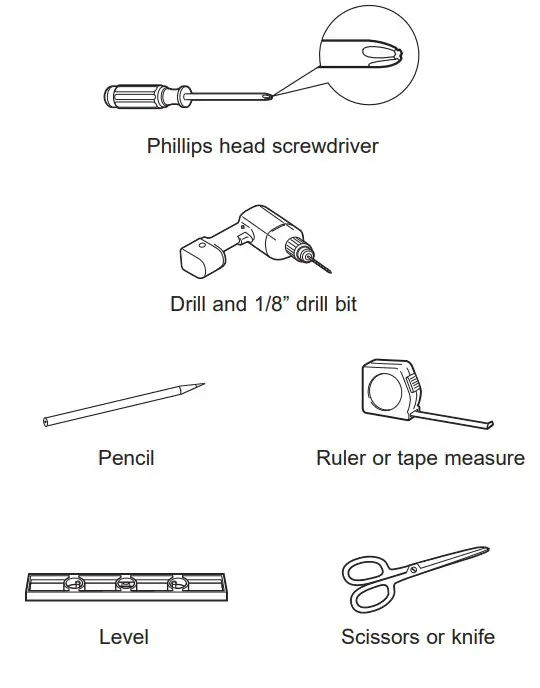 Phillips head screwdriver

Drill and 1/8” drill bit

Pencil

Ruler or tape measure

Level

Scissors or knife