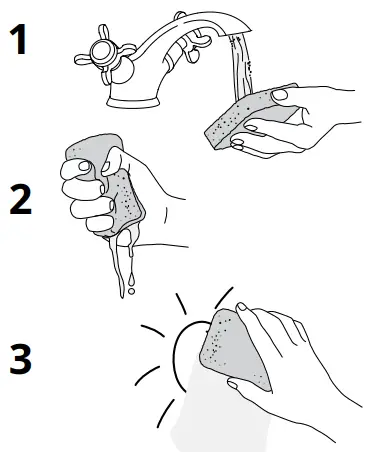 1

2

3