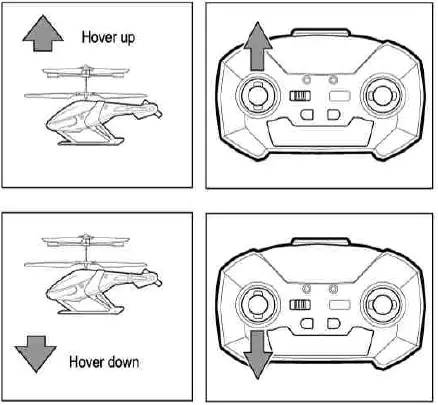 Hover up

Hover down