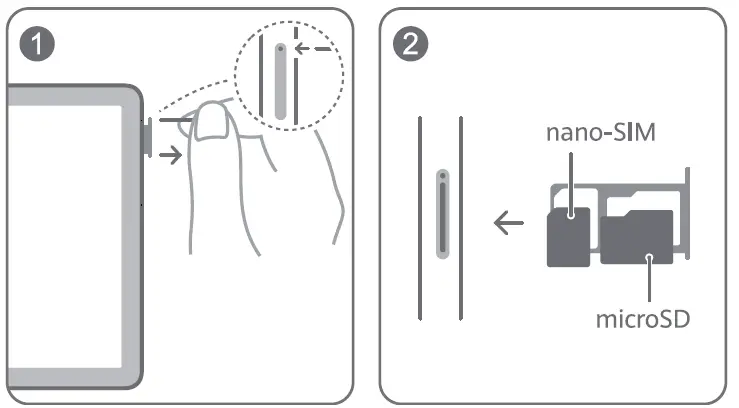 1

2

nano-SIM

microSD