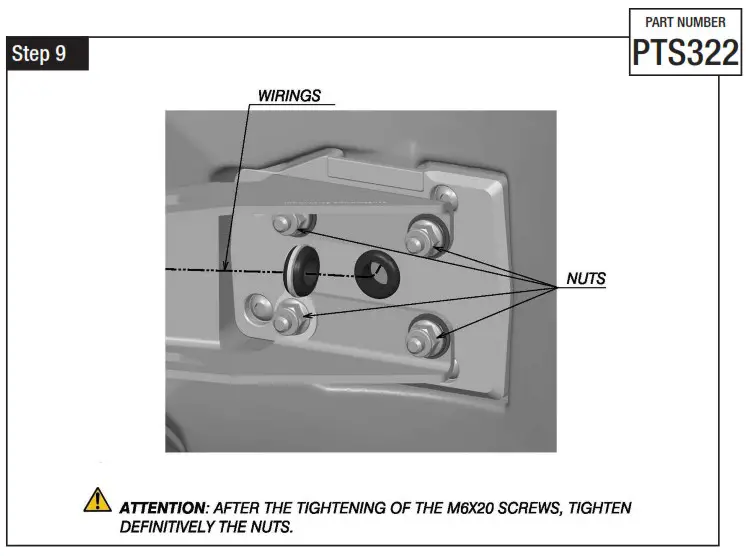 PART NUMBER
PTS322

Step 9

WIRINGS

NUTS

ATTENTION: AFTER THE TIGHTENING OF THE M6X20 SCREWS, TIGHTEN DEFINITIVELY THE NUTS.