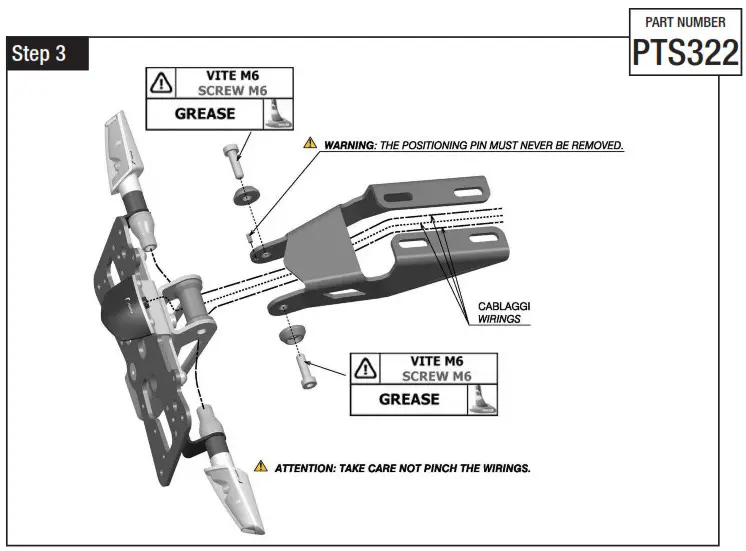 PART NUMBER
PTS322

Step 3

VITE M6
SCREW M6
GREASE

WARNING: THE POSITIONING PIN MUST NEVER BE REMOVED.

CABLAGGI
WIRINGS

VITE M6
SCREW M6
GREASE

ATTENTION: TAKE CARE NOT PINCH THE WIRINGS.