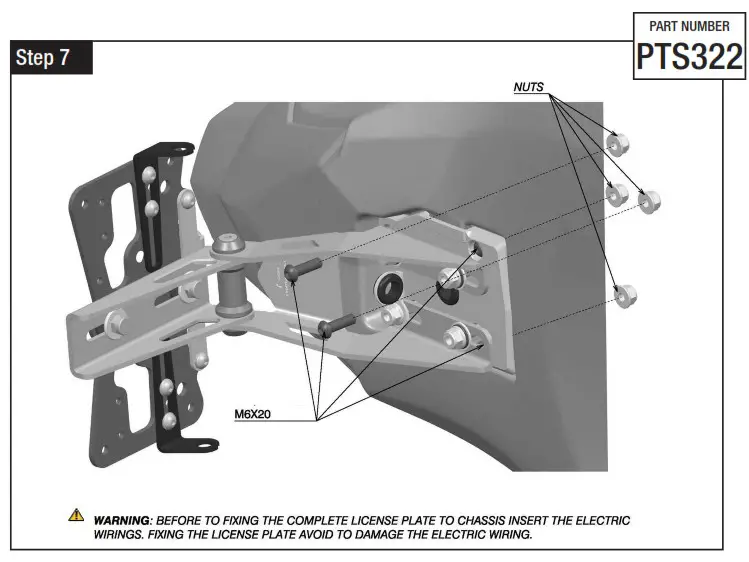 PART NUMBER
PTS322

Step 7

NUTS

M6X20

WARNING: BEFORE TO FIXING THE COMPLETE LICENSE PLATE TO CHASSIS INSERT THE ELECTRIC WIRINGS. FIXING THE LICENSE PLATE AVOID TO DAMAGE THE ELECTRIC WIRING.