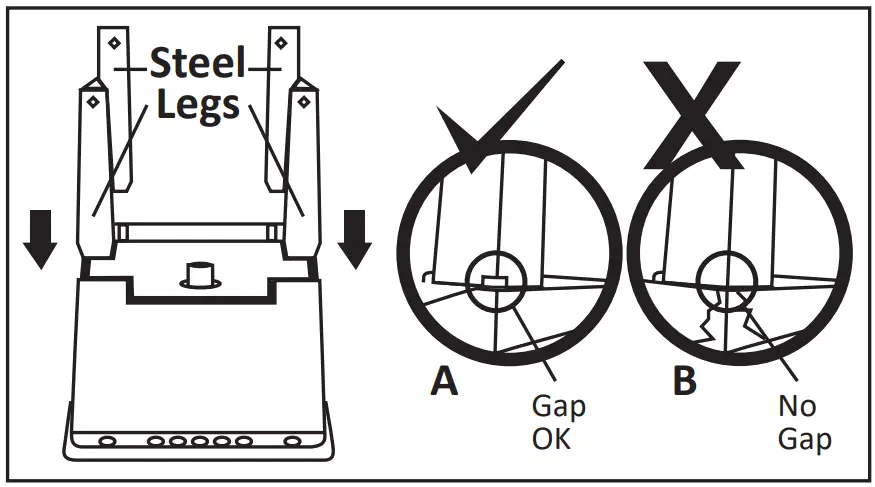 Steel Legs

A

Gap OK

B

No Gap