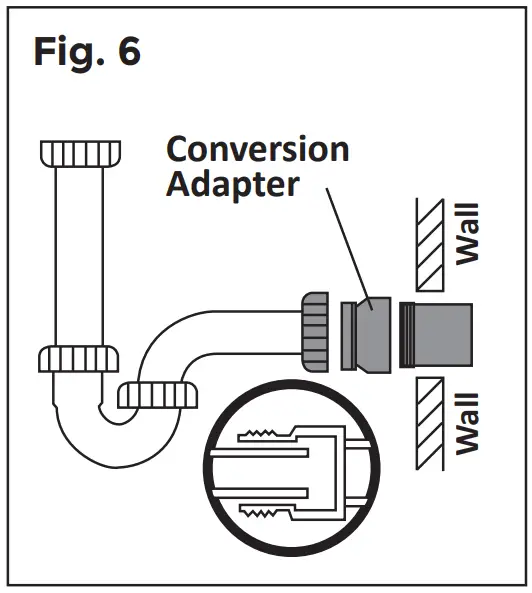 Fig. 6

Conversion Adapter

Wall

Wall