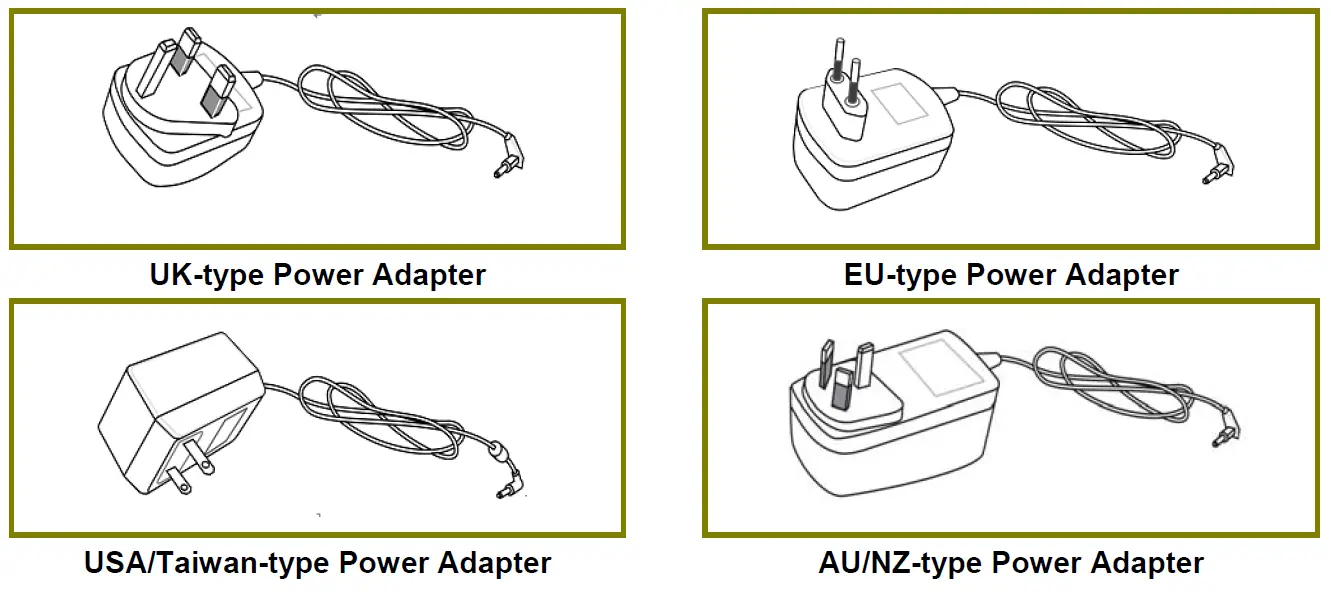 UK-type Power Adapter

EU-type Power Adapter

USA/Taiwan-type Power Adapter

AU/NZ-type Power Adapter