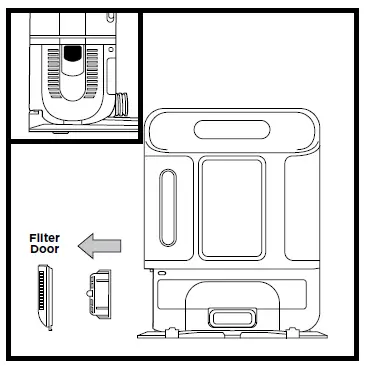 Filter Door