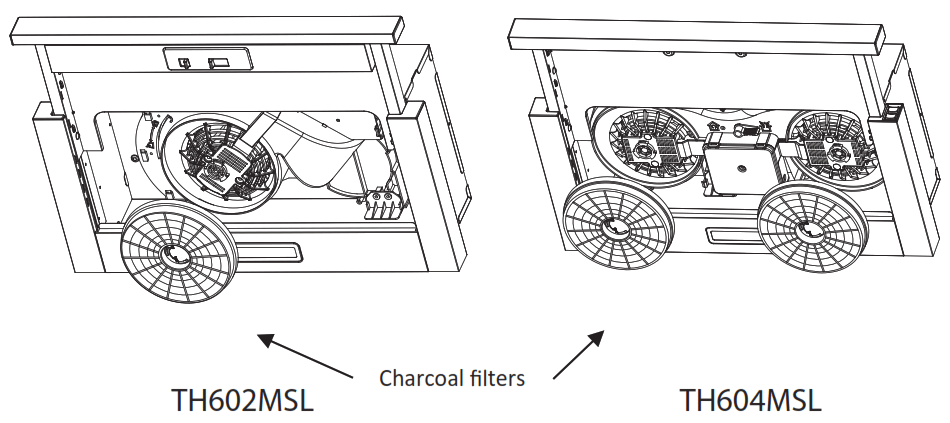 Charcoal filters

TH602MSL

TH604MSL