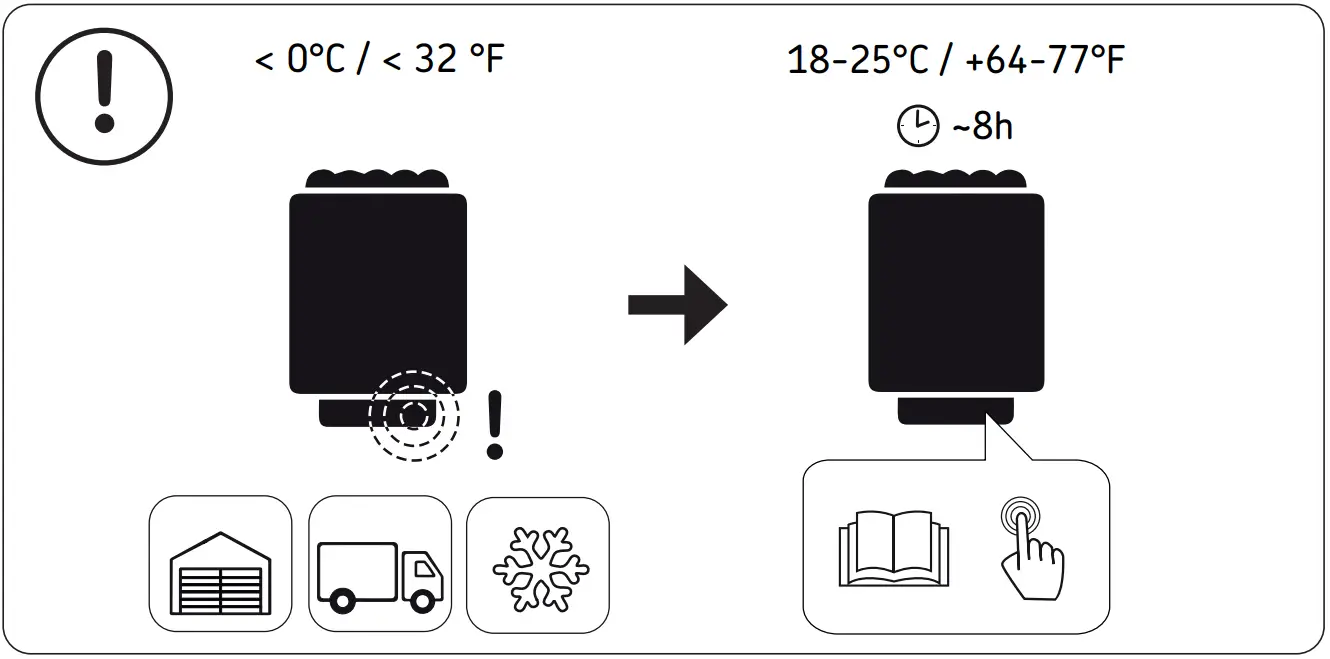 < 0°C / < 32 °F

18-25°C / +64-77°F

~8h