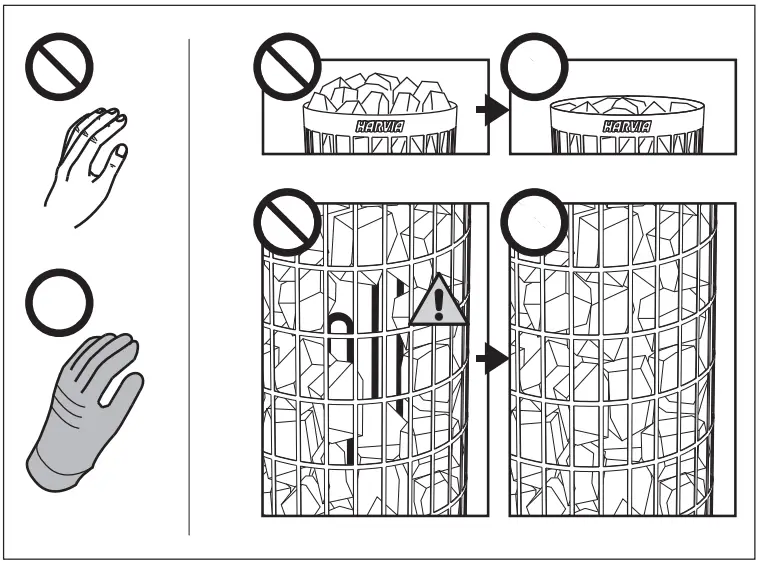 HARVIA

HARVIA