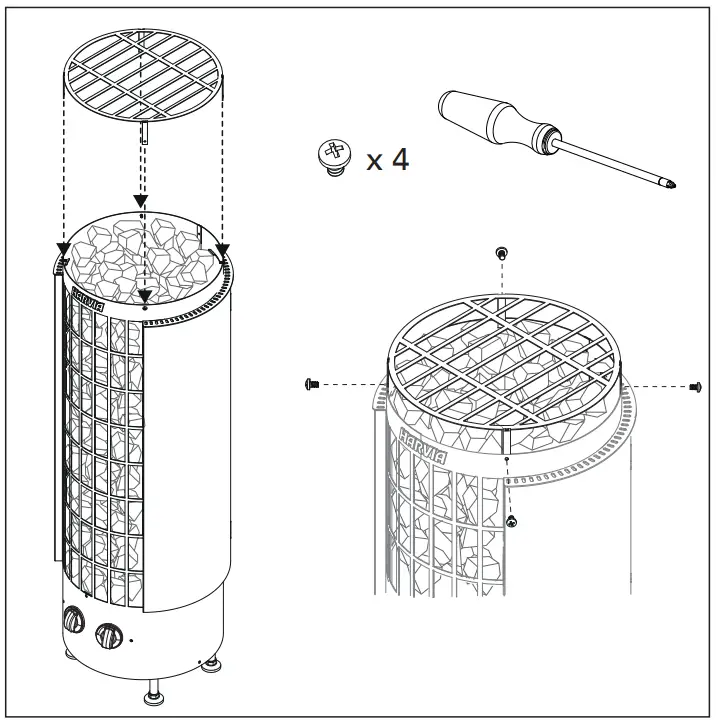 x 4

HARVIA

HARVIA