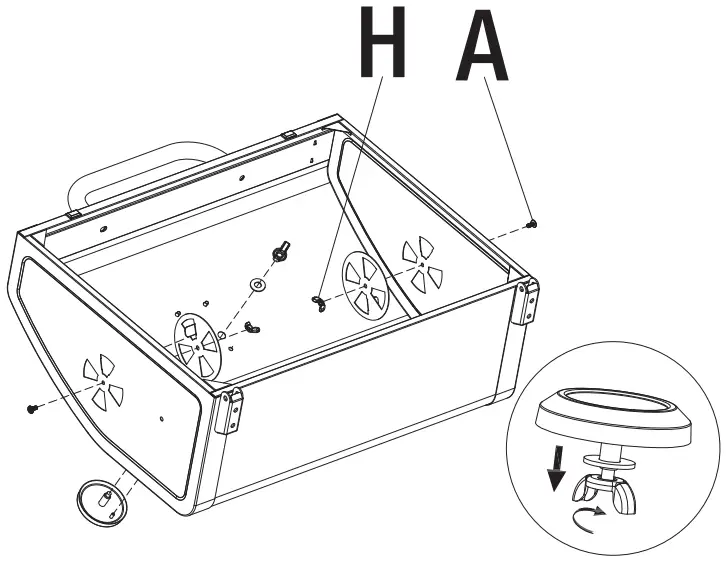 H A