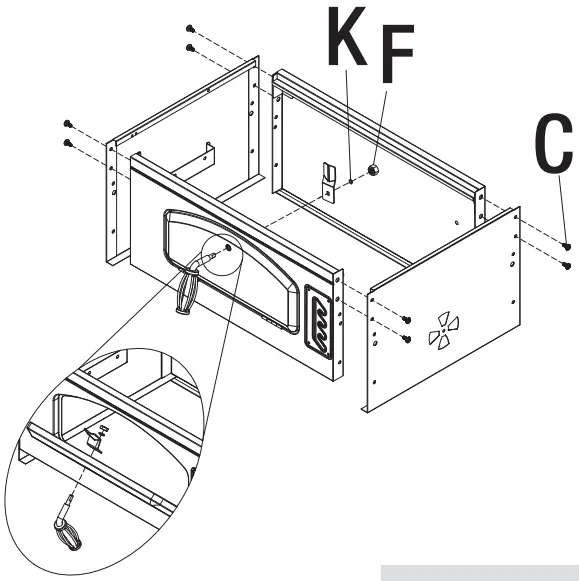 K F

C